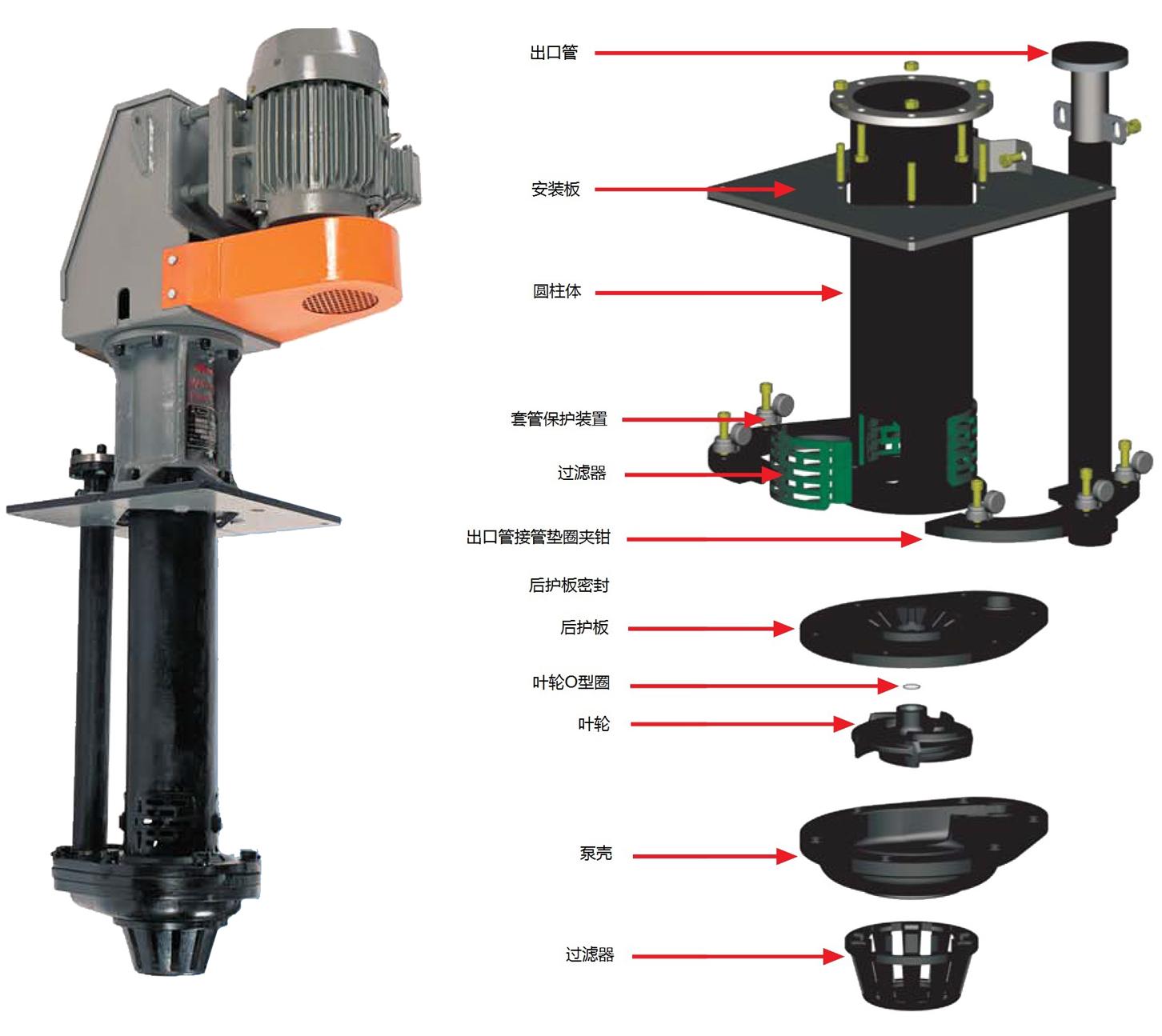 出口管

安装板

圆柱体

套管保护装置

过滤器

出口管接管垫圈夹钳

后护板密封

后护板

叶轮O型圈

叶轮

泵壳

过滤器