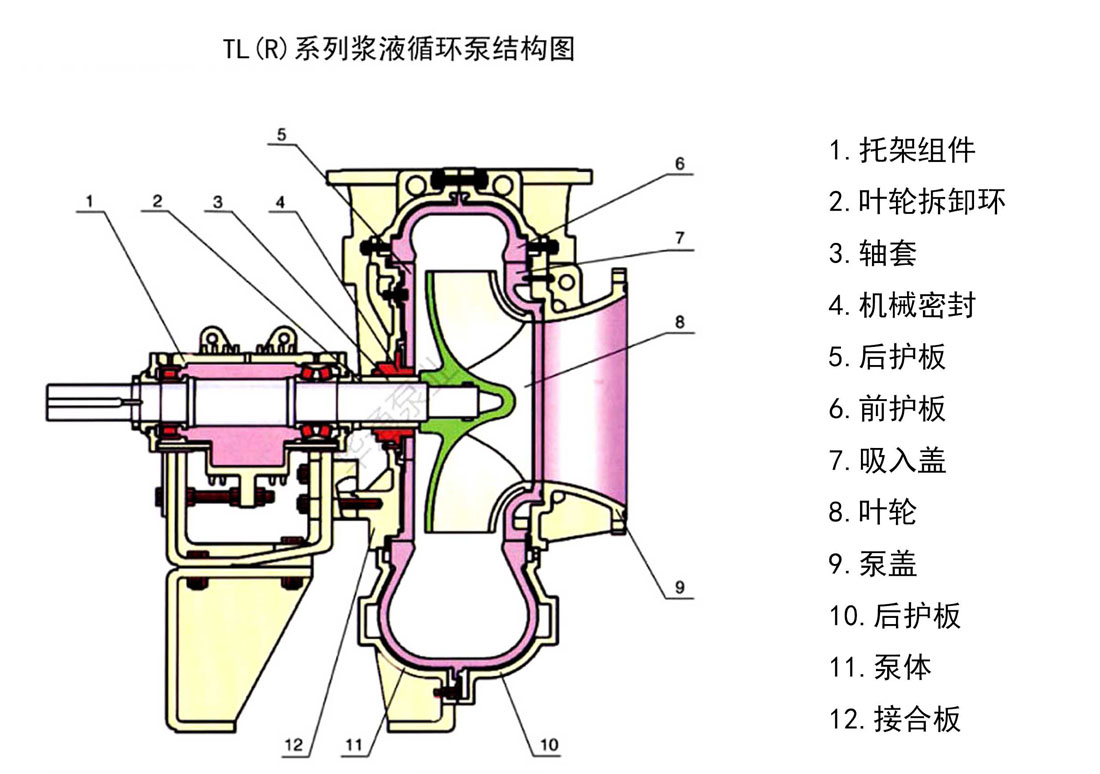 TL(R)系列浆液循环泵结构图

5
6
1
2
3
4
7
8
9
12
11
10

1. 托架组件
2. 叶轮拆卸环
3. 轴套
4. 机械密封
5. 后护板
6. 前护板
7. 吸入盖
8. 叶轮
9. 泵盖
10. 后护板
11. 泵体
12. 接合板